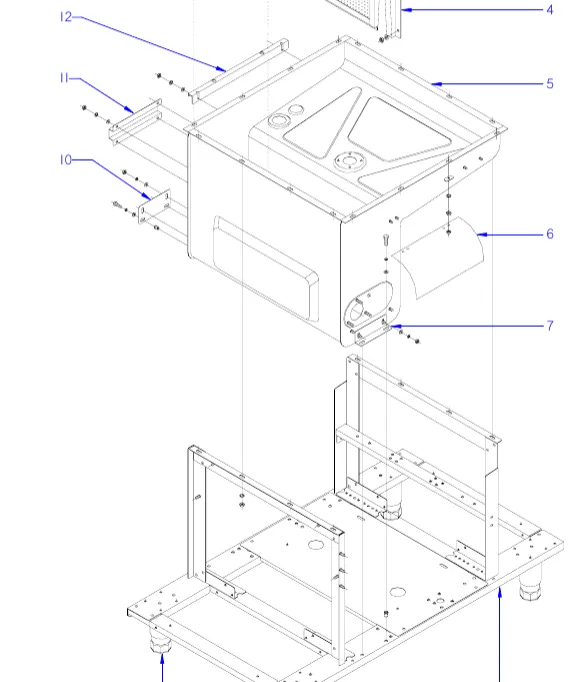 12
4
11
5
10
6
7