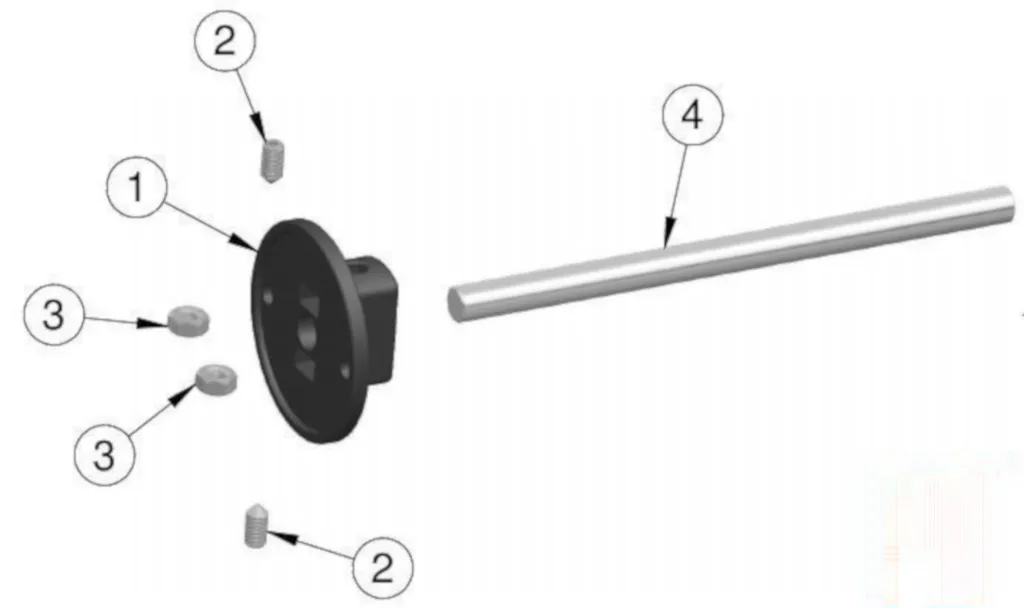 2
4
1
3
3
2