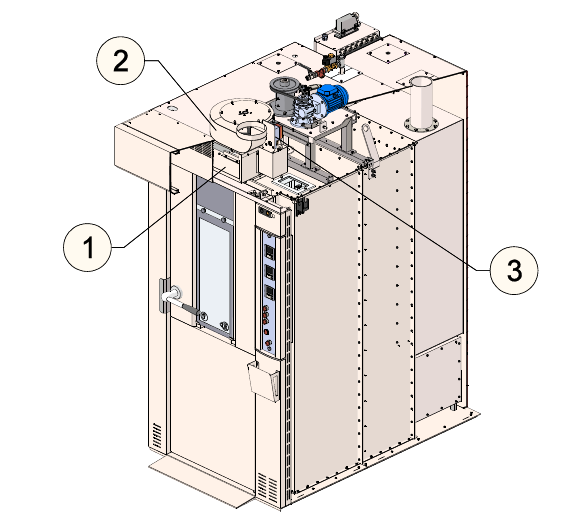 2
1
3