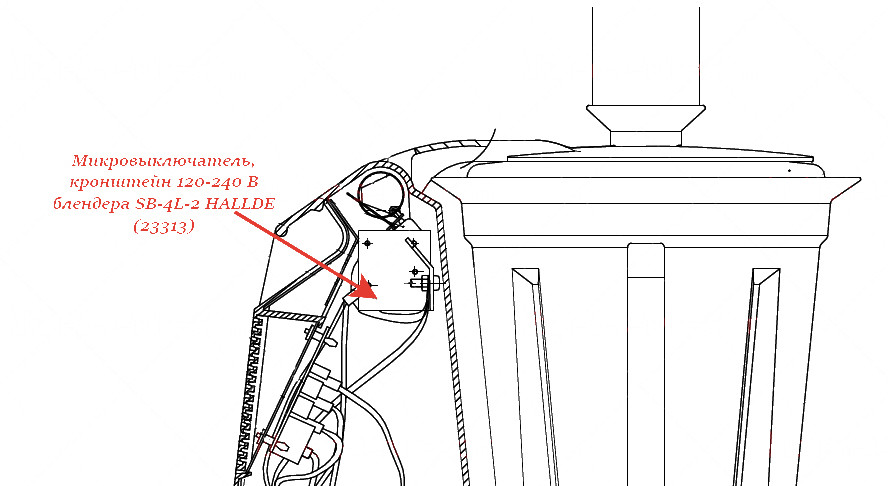 Микровыключатель, кронштейн 120-240 В блендера SB-4L-2 HALLDE (23313)