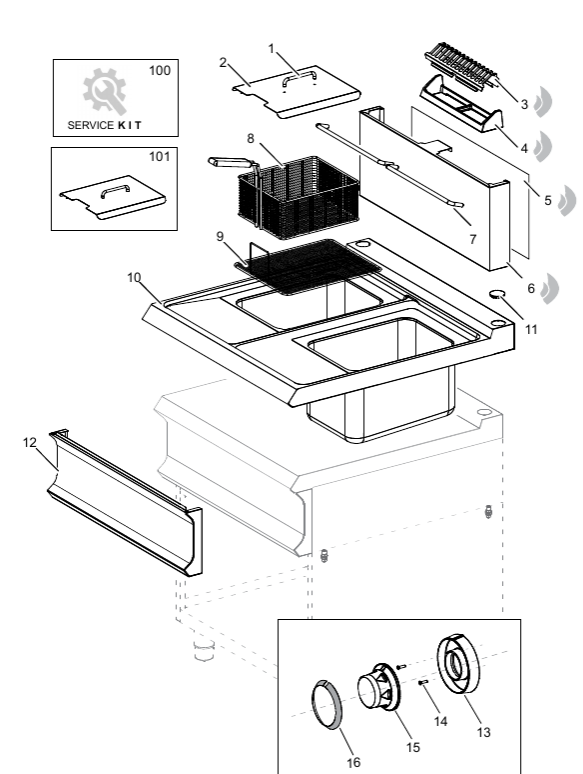 100

SERVICE KIT

101

1
2
3
4
5
6
7
8
9
10
11
12
13
14
15
16