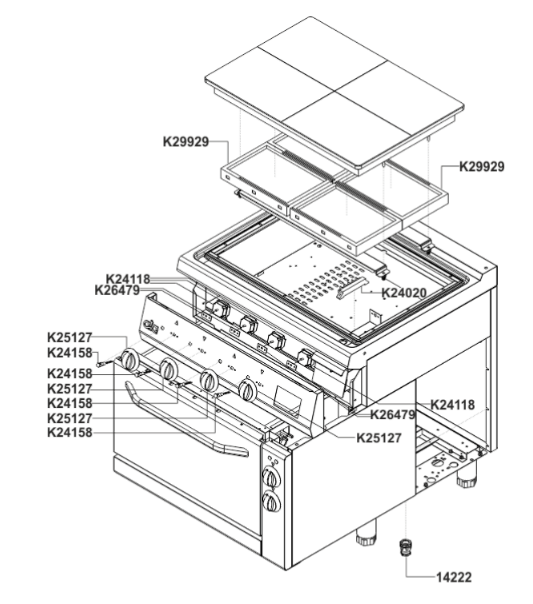 K29929
K29929
K24118
K26479
K24020
K25127
K24158
K24158
K25127
K24158
K25127
K24158
K24118
K26479
K25127
14222